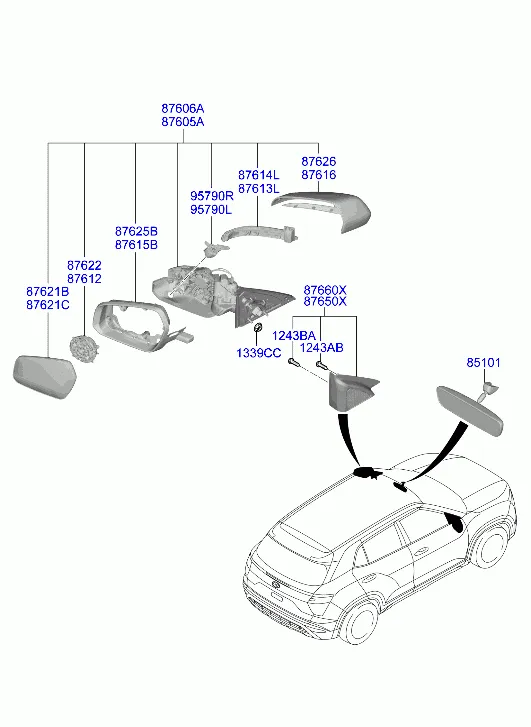 87606A
87605A

87626
87616

87614L
87613L

95790R
95790L

87625B
87615B

87622
87612

87621B
87621C

87660X
87650X

1243BA
1243AB

1339CC

85101