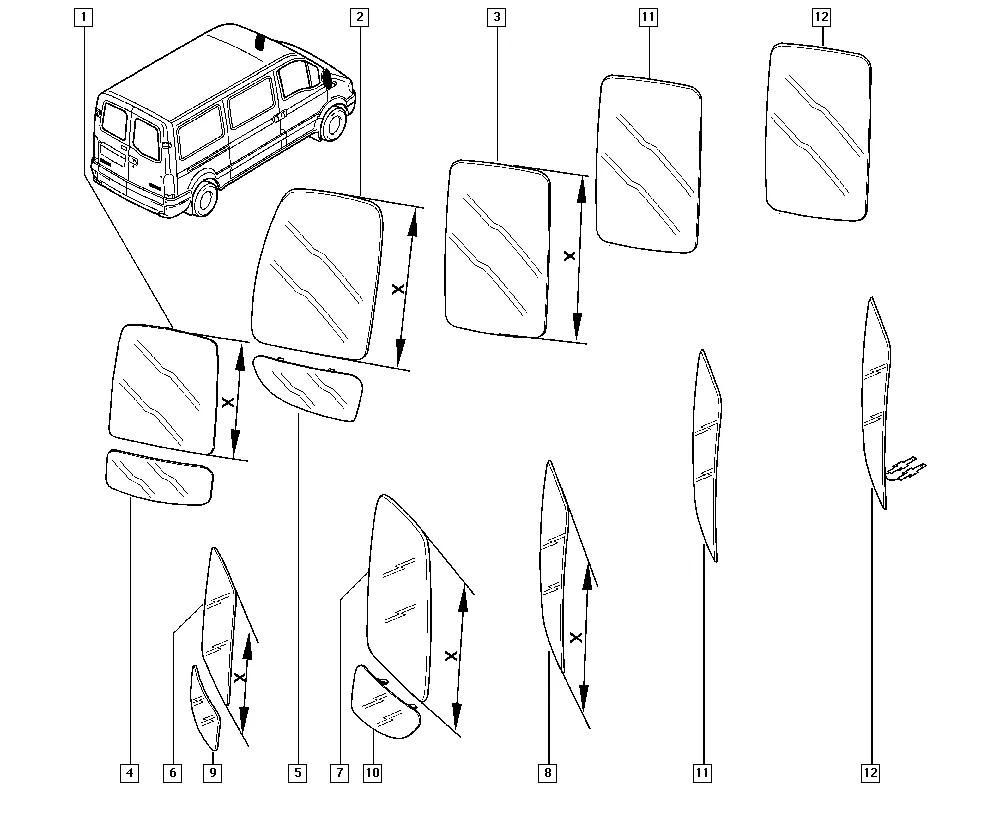 1
2
3
11
12
X
X
X
X
X
X
4
6
9
5
7
10
8
11
12