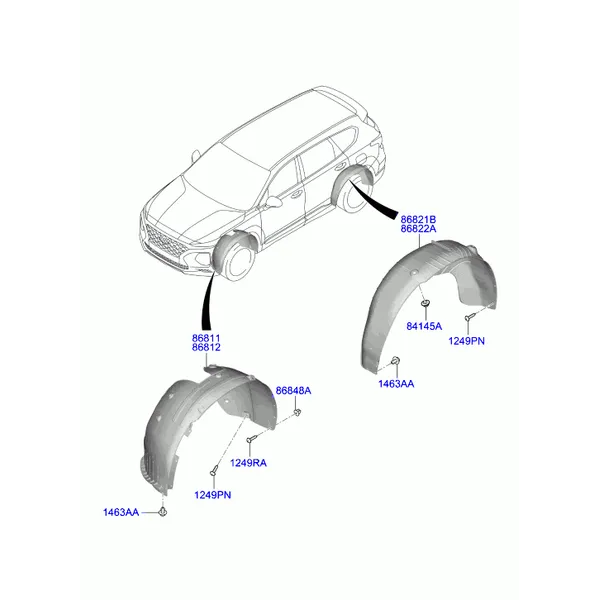 86821B
86822A
84145A
1249PN
1463AA
86811
86812
86848A
1249RA
1249PN
1463AA