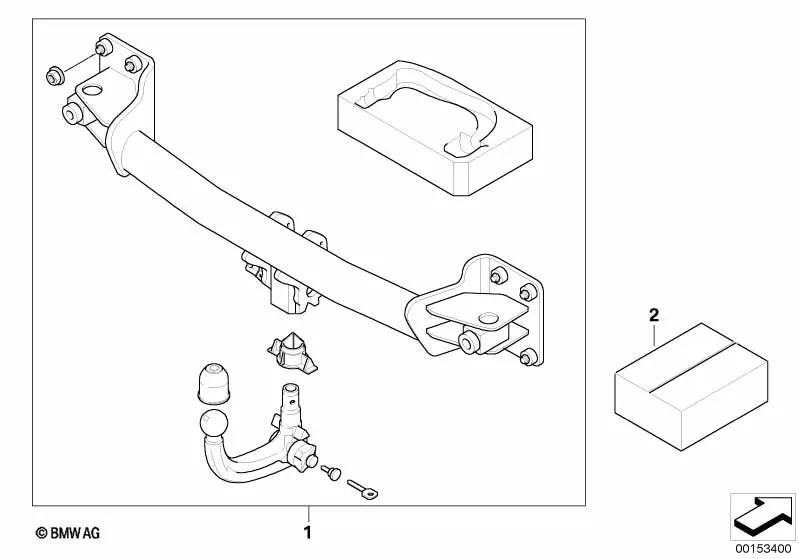 2

© BMW AG

1

00153400