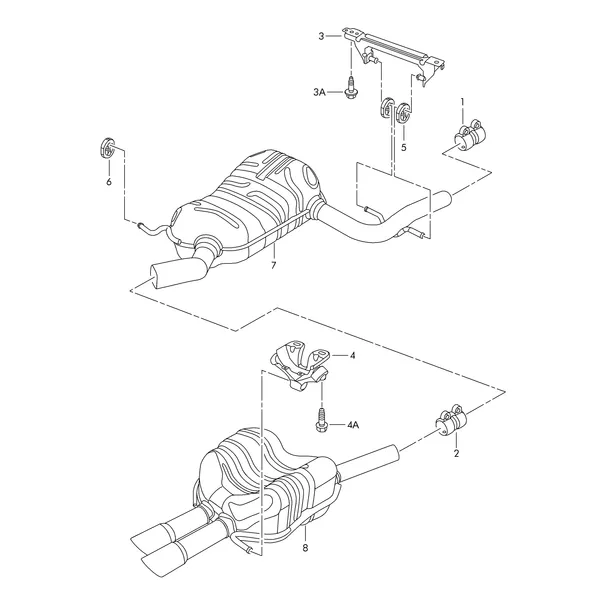 3
3A
1
5
6
7
4
4A
2
8