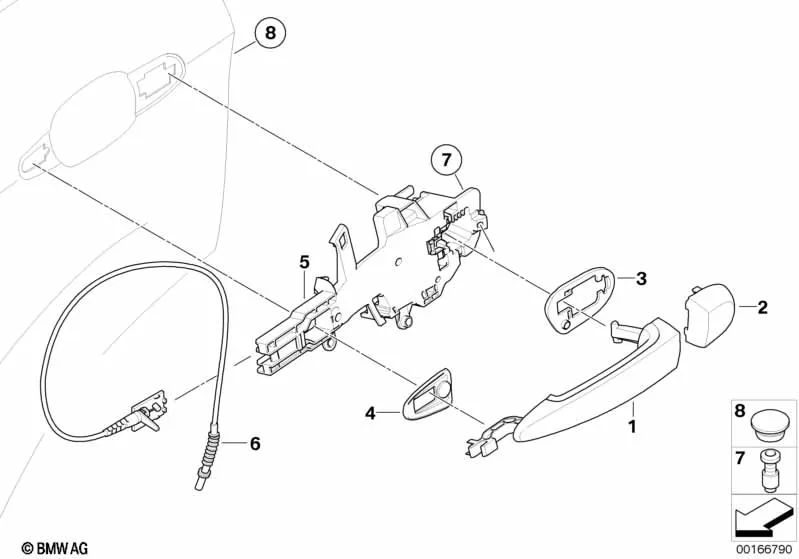 8

7

5

3

2

4

1

6

8

7

© BMW AG

00166790