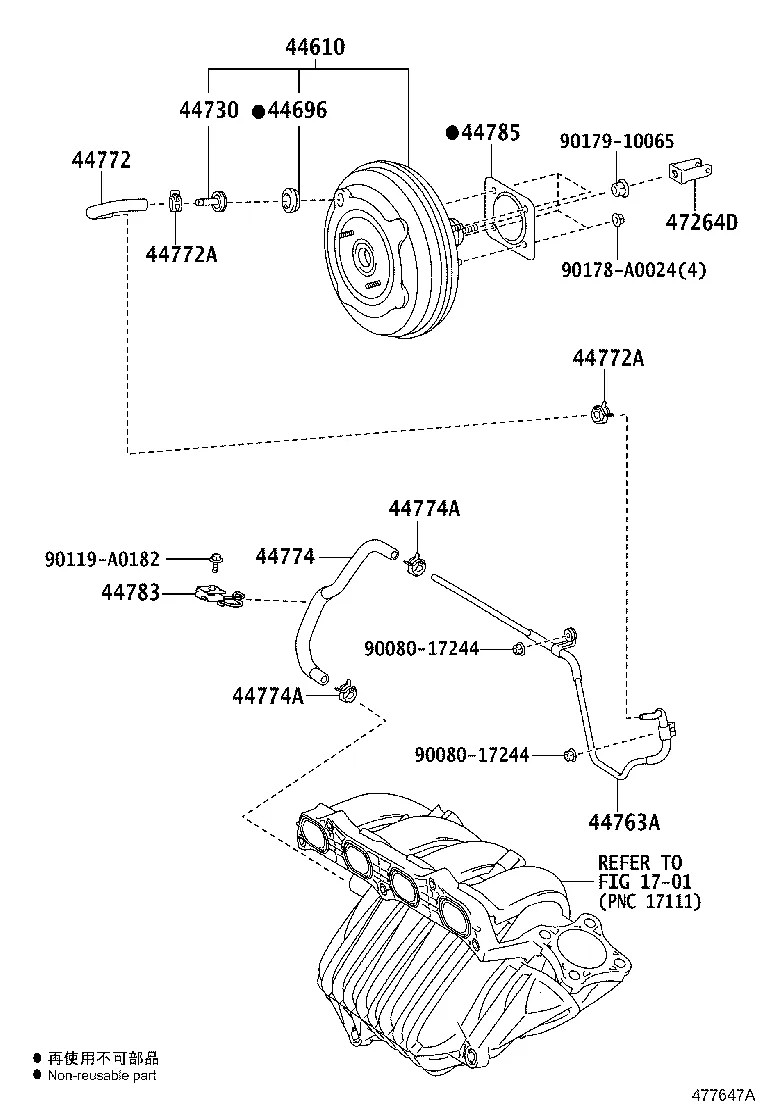 44610

44730

●44696

●44785

90179-10065

44772

44772A

47264D

90178-A0024(4)

44772A

44774A

90119-A0182

44774

44783

90080-17244

44774A

90080-17244

44763A

REFER TO
FIG 17-01
(PNC 17111)

● 再使用不可部品
● Non-reusable part

477647A