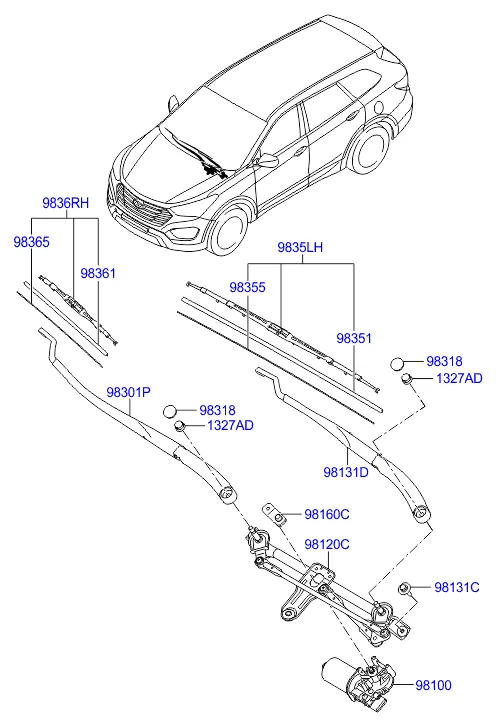 9836RH
98365
98361
9835LH
98355
98351
98318
1327AD
98301P
98318
1327AD
98131D
98160C
98120C
98131C
98100