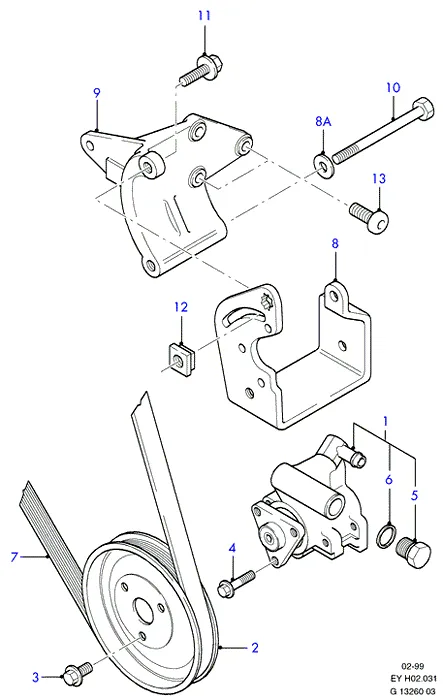 11
9
10
8A
13
8
12
1
6
5
7
4
2
3
02-99
EY H02.031
G 13260 03