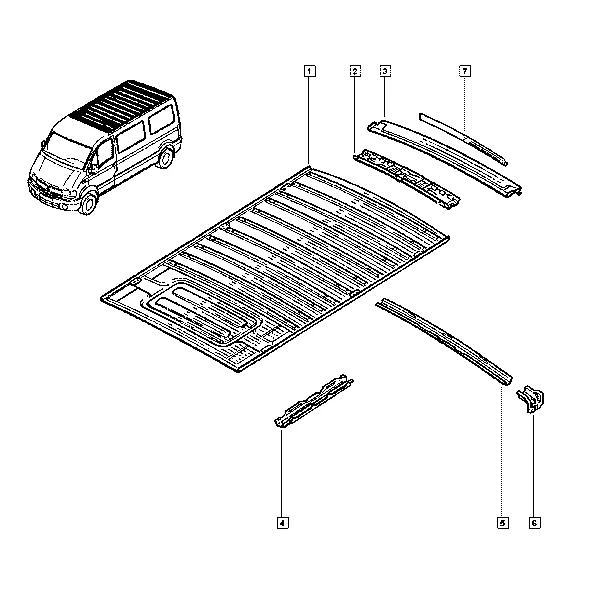 1
2
3
7
4
5
6