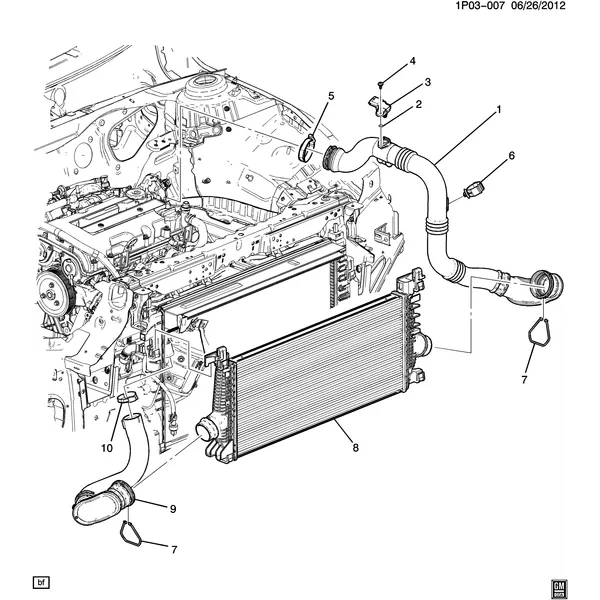 1P03-007 06/26/2012

4
3
2
1
5
6
7
8
10
9
7

bf

GM