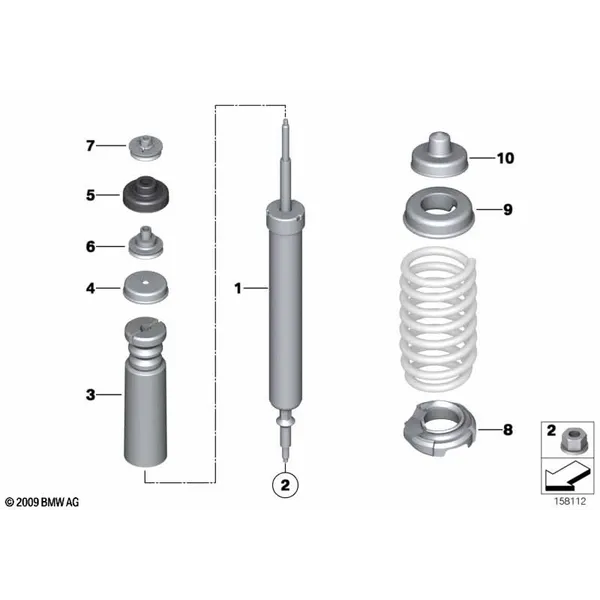 7
5
6
4
3
1
2
10
9
8
2
© 2009 BMW AG
158112