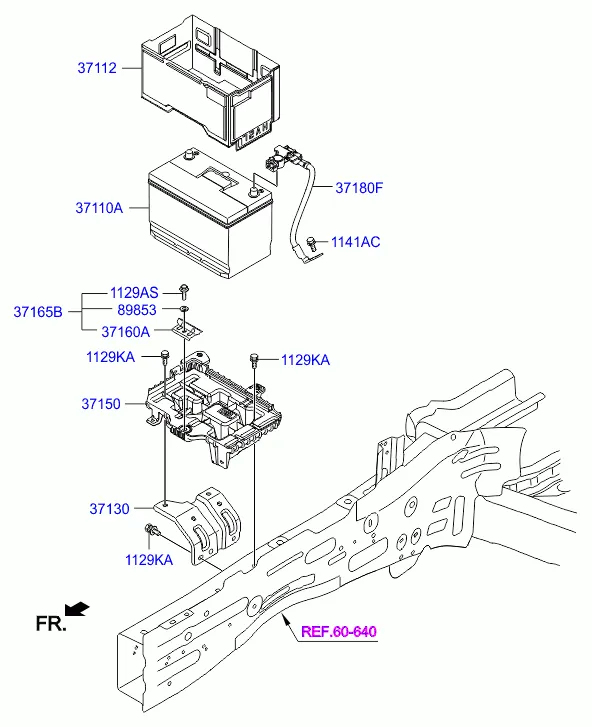 37112

37110A

37180F

1141AC

37165B

1129AS

89853

37160A

1129KA

1129KA

37150

37130

1129KA

FR.

REF.60-640