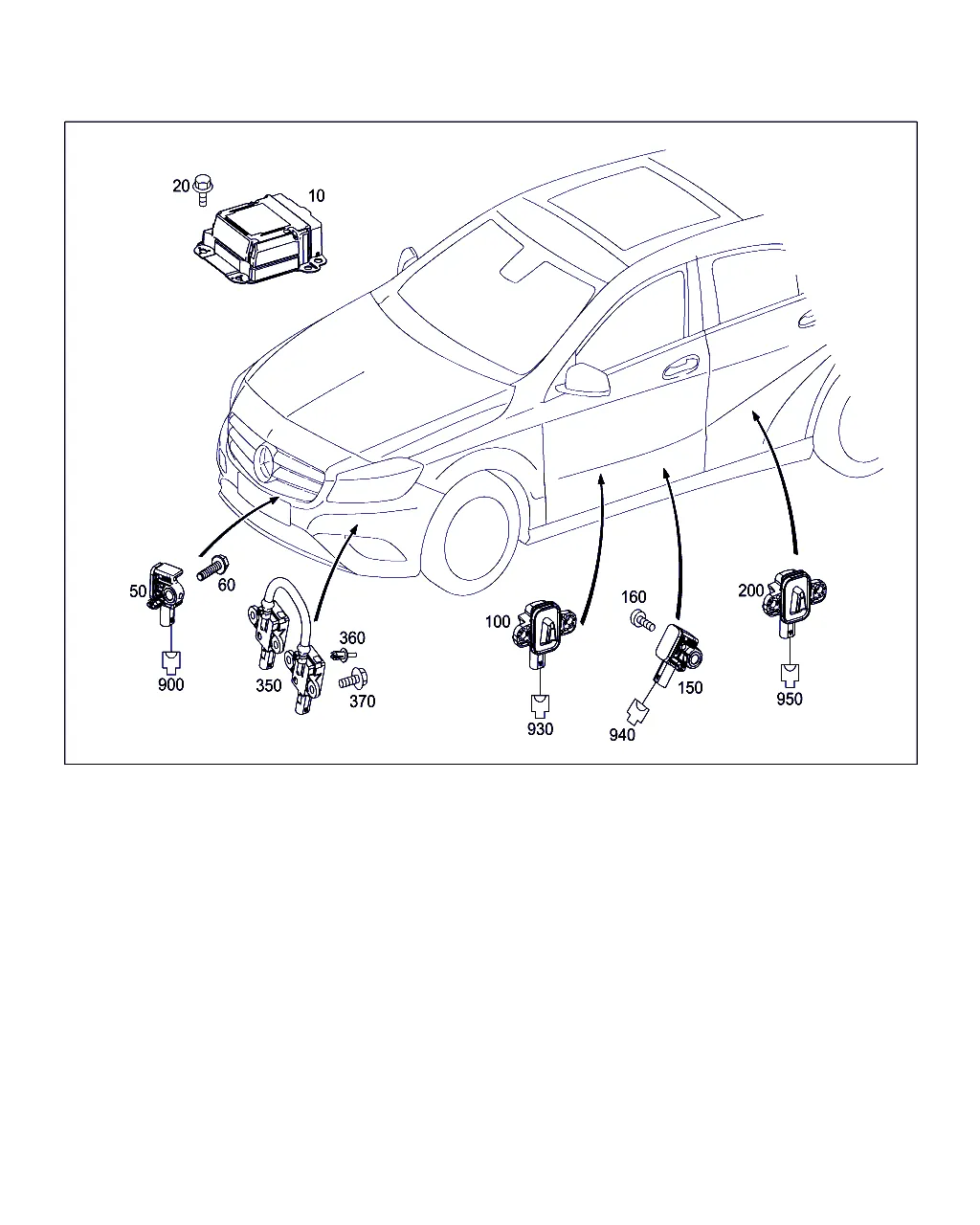 20
10
50
60
900
350
360
370
100
930
160
150
940
200
950