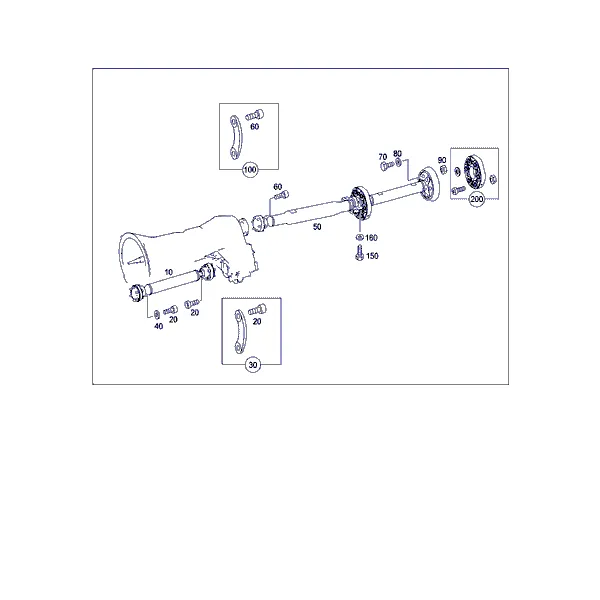 60
100
70
80
90
200
60
50
160
150
10
40
20
20
20
30