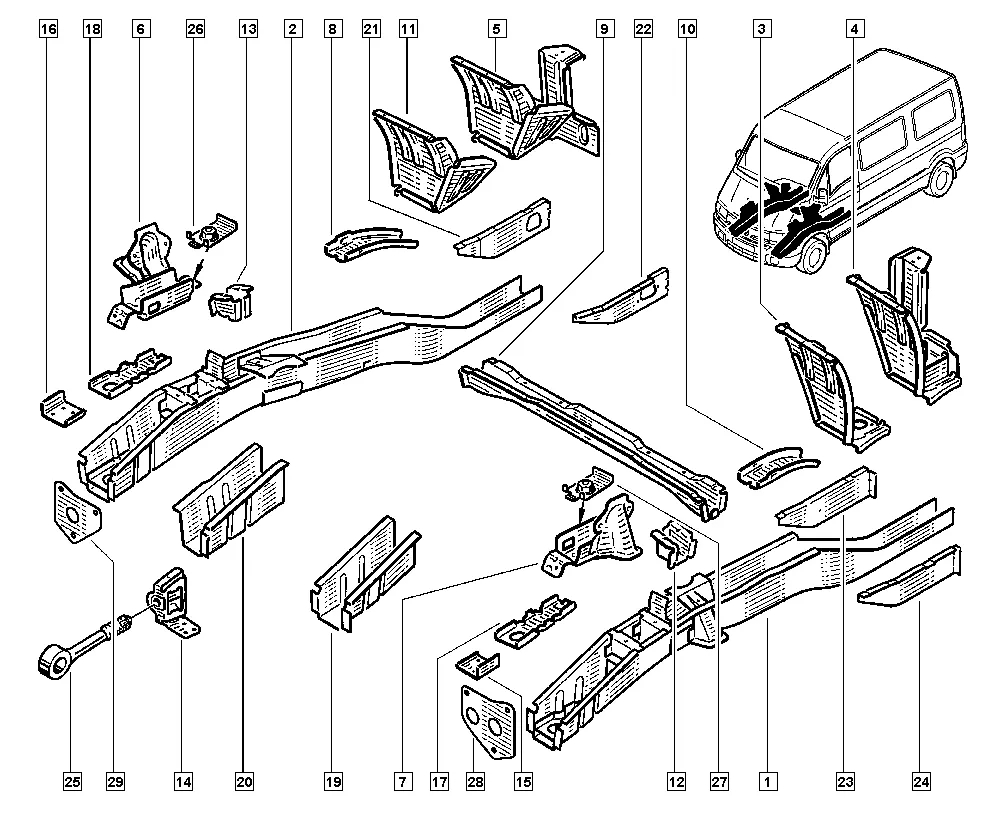 16 18 6 26 13 2 8 21 11 5 9 22 10 3 4

25 29 14 20 19 7 17 28 15 12 27 1 23 24