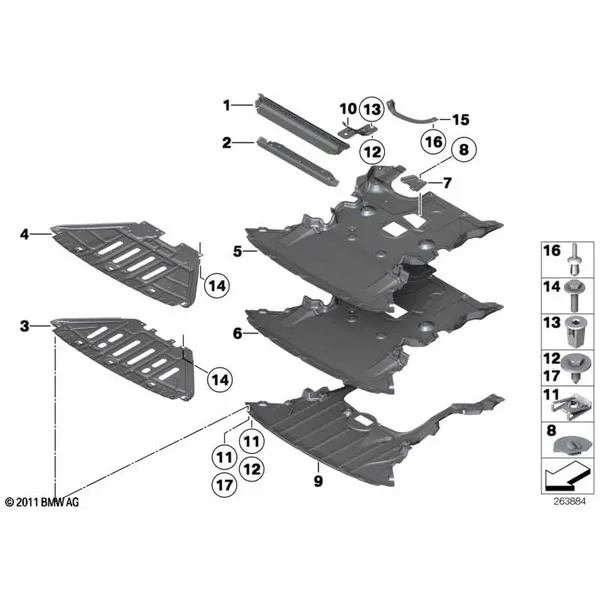 1
2
10
13
12
15
16
8
7
4
14
5
3
14
6
11
11
12
17
9
16
14
13
12
17
11
8
© 2011 BMW AG
263884