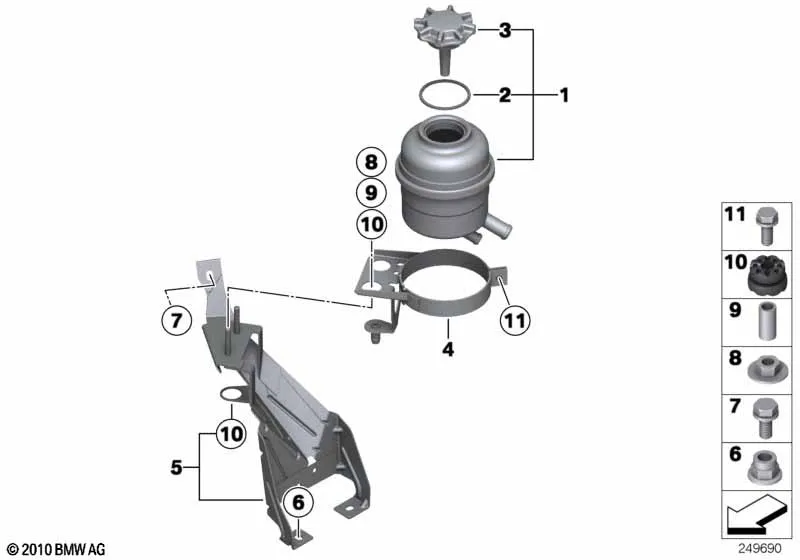 3
2
1
8
9
10
7
11
4
10
5
6
11
10
9
8
7
6
© 2010 BMW AG
249690