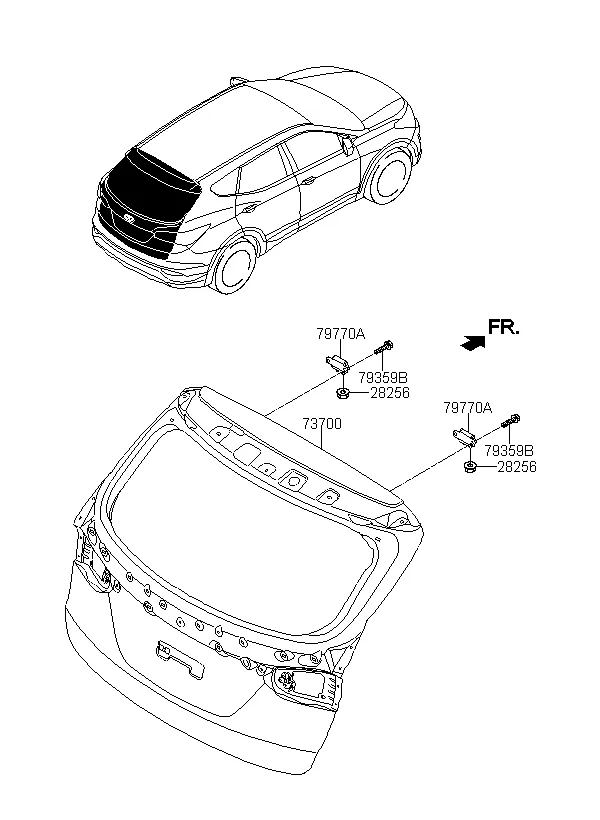 FR.

79770A

79359B

28256

73700

79770A

79359B

28256