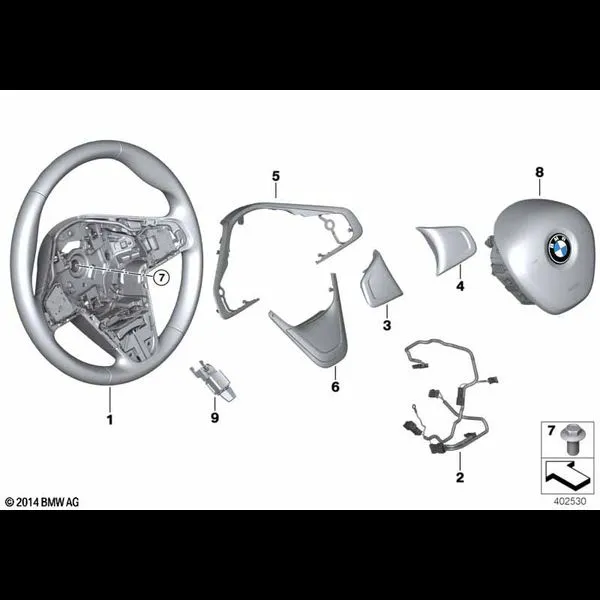 5
8
7
4
3
6
1
9
2
7
© 2014 BMW AG
402530