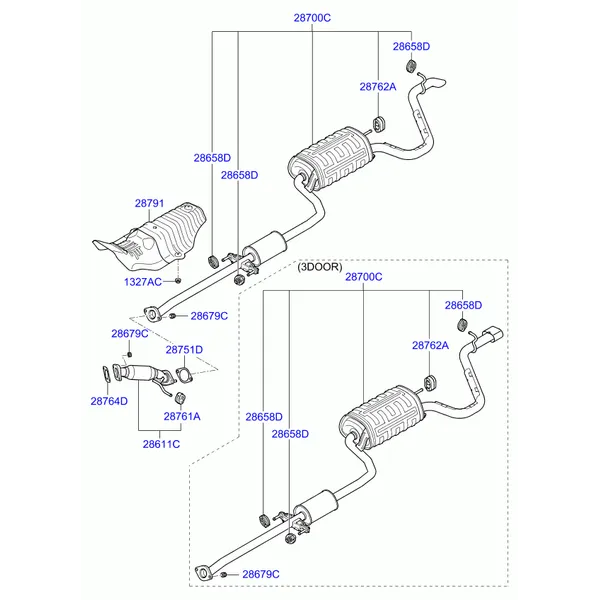 28700C
28658D
28762A
28658D
28658D
28791
1327AC
28679C
28679C
28751D
28764D
28761A
28611C
(3DOOR)
28700C
28658D
28762A
28658D
28658D
28679C