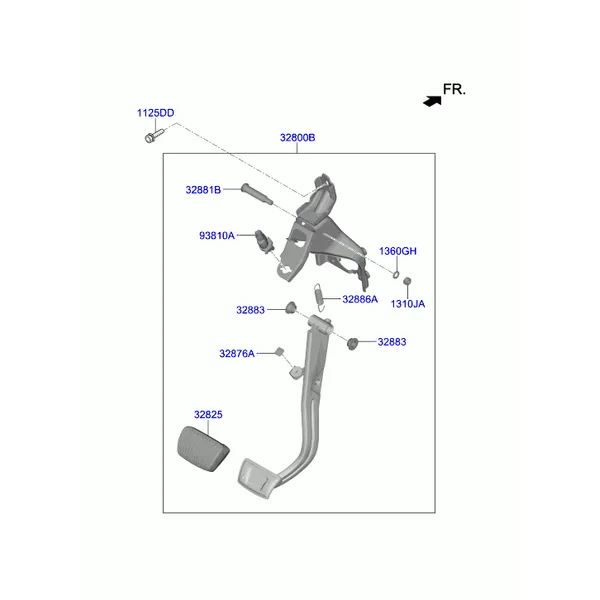 FR.

1125DD

32800B

32881B

93810A

1360GH

32886A

1310JA

32883

32883

32876A

32825