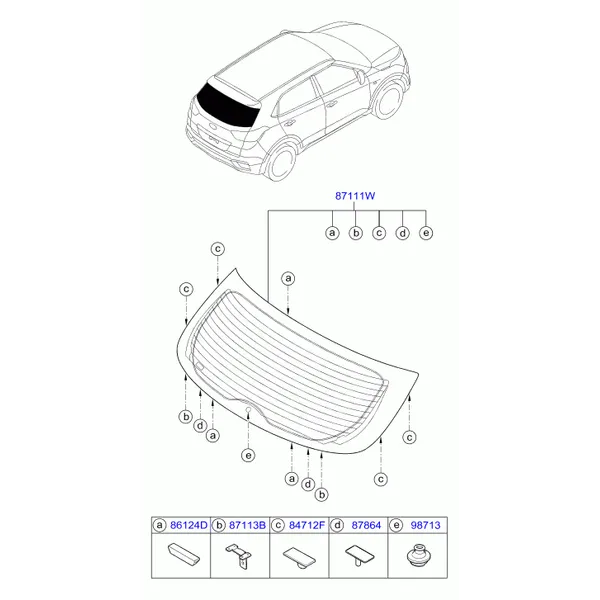 87111W

a b c d e

c
c
a
b
d
a
e
a
d
b
c
c

| a 86124D | b 87113B | c 84712F | d 87864 | e 98713 |
|---|---|---|---|---|
| | | | | |