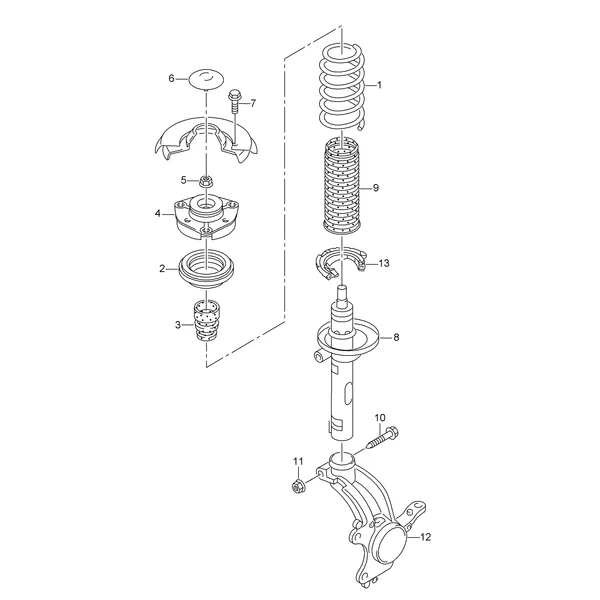 6
7
5
4
2
3
1
9
13
8
10
11
12