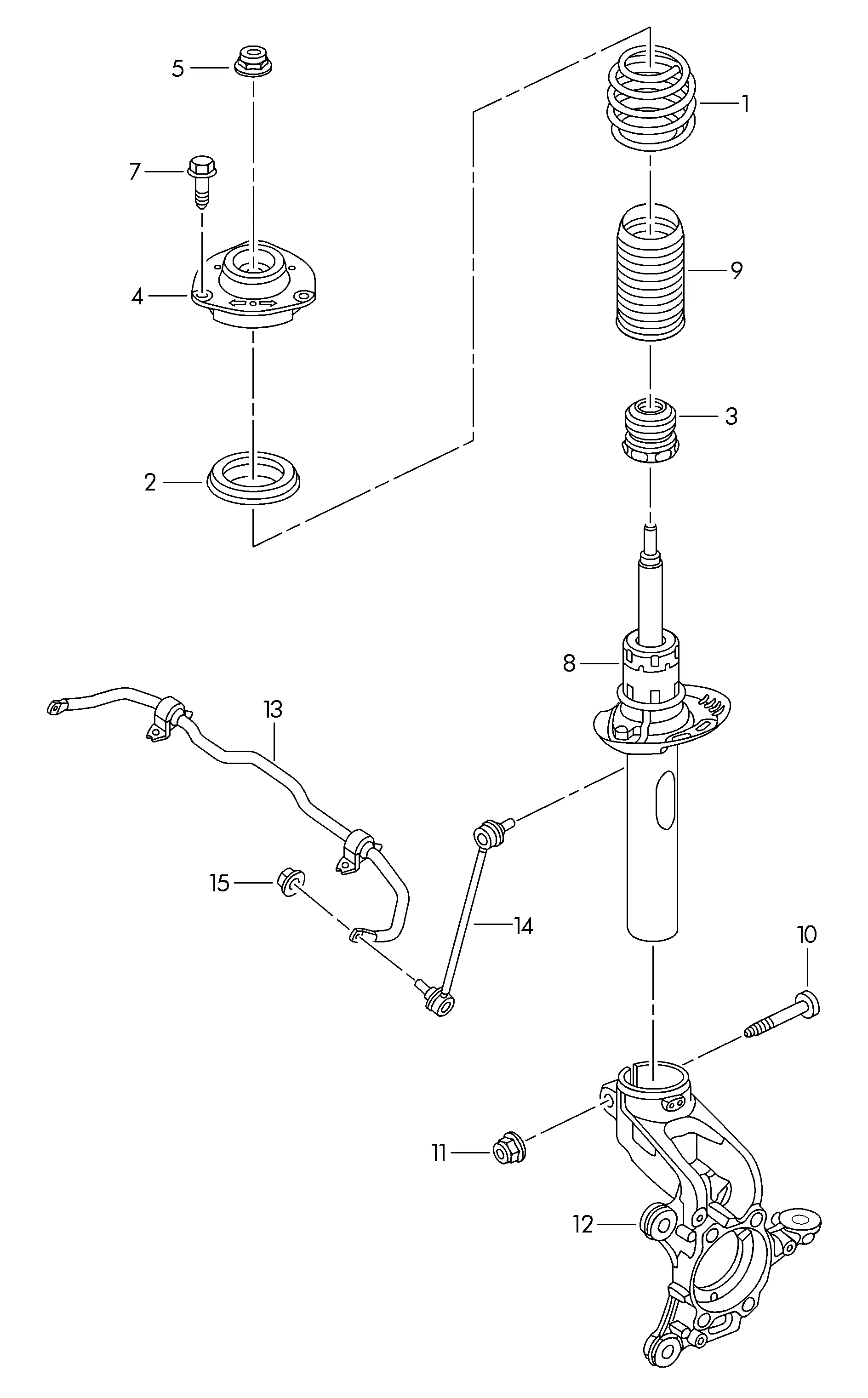 5
1
7
9
4
3
2
8
13
15
14
10
11
12