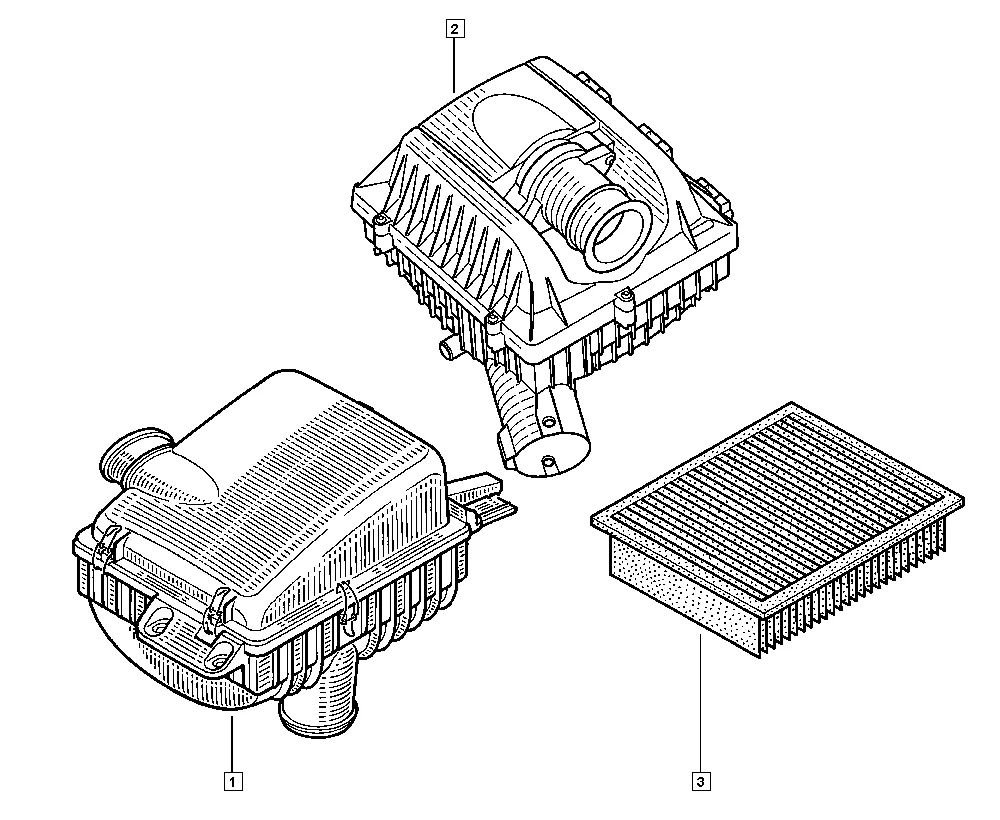 2

1

3