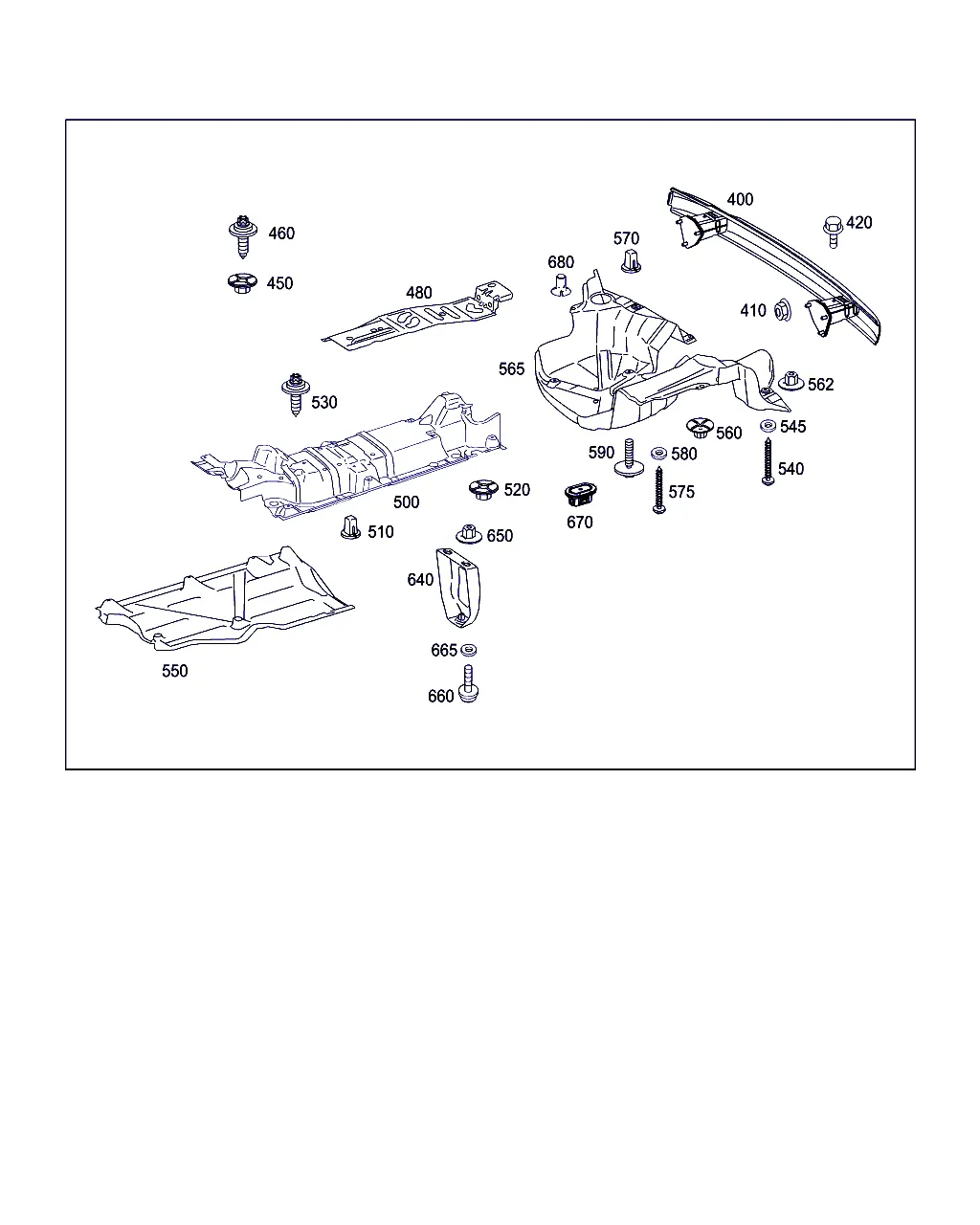 400
420
460
570
680
450
480
410
565
562
530
560
545
590
580
540
500
520
575
670
510
650
640
550
665
660