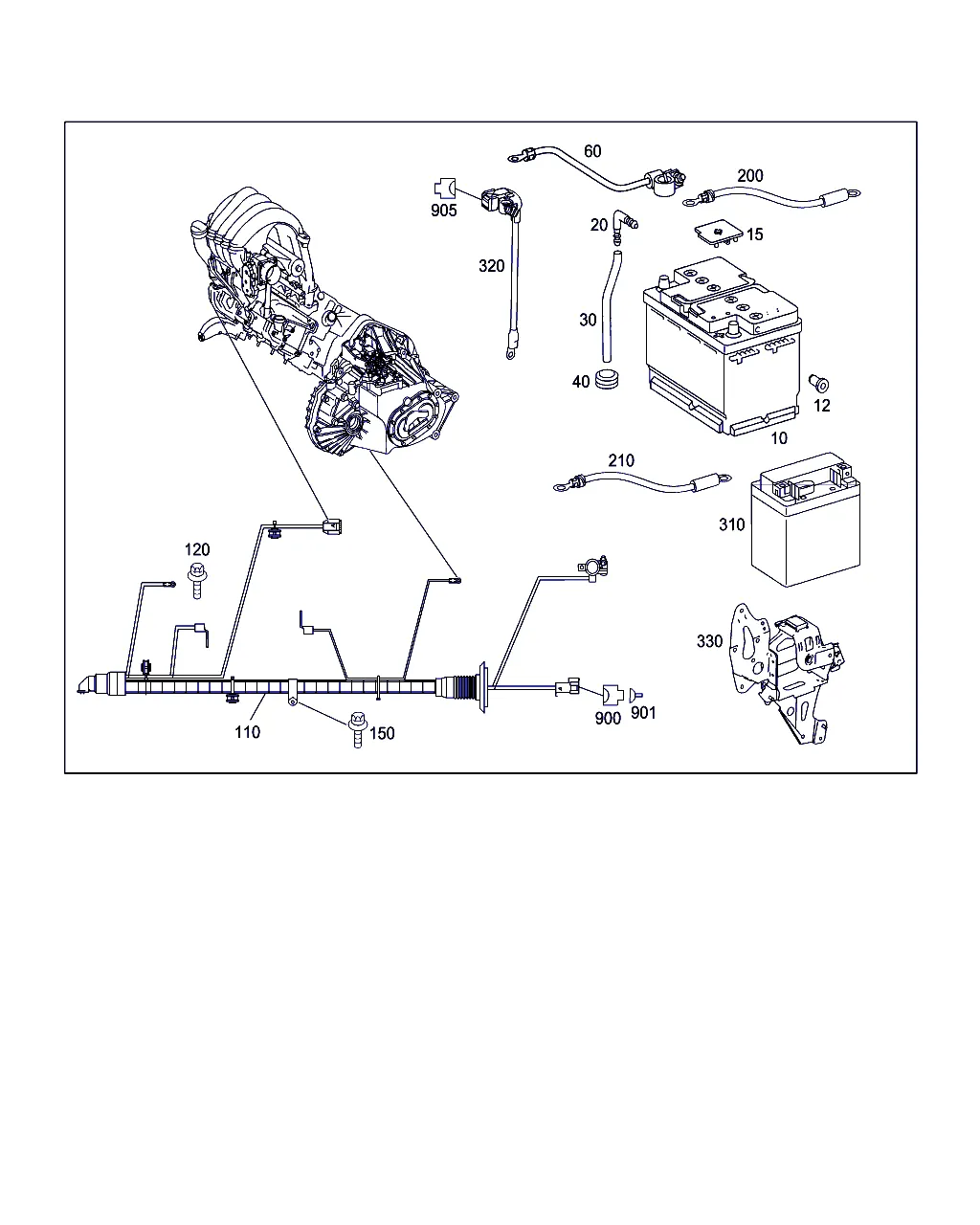 60
200
905
20
15
320
30
40
12
10
210
310
120
330
110
150
900
901