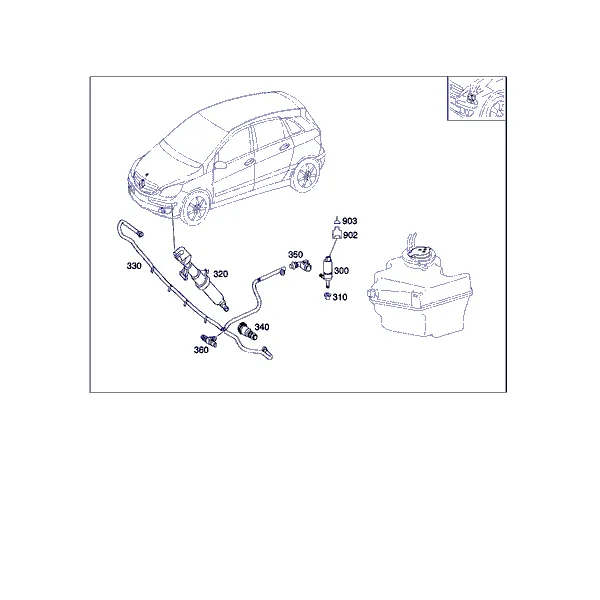 903
902
350
300
330
320
310
340
360