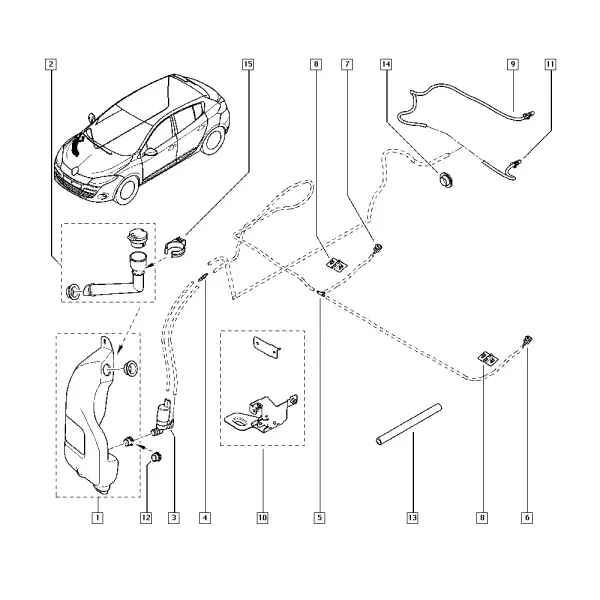 2
15
8
7
14
9
11
1
12
3
4
10
5
13
8
6