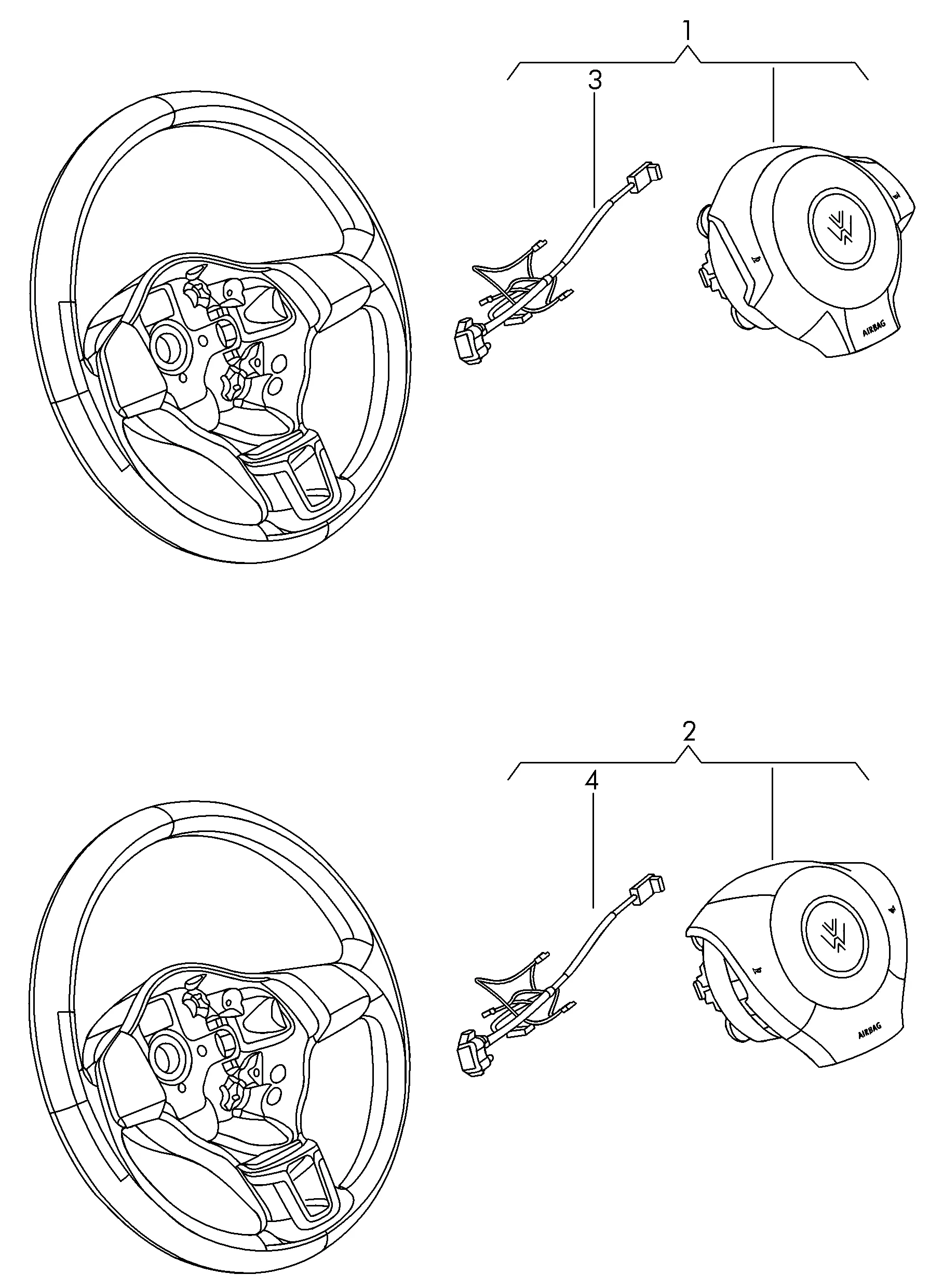 1
3
AIRBAG
2
4
AIRBAG