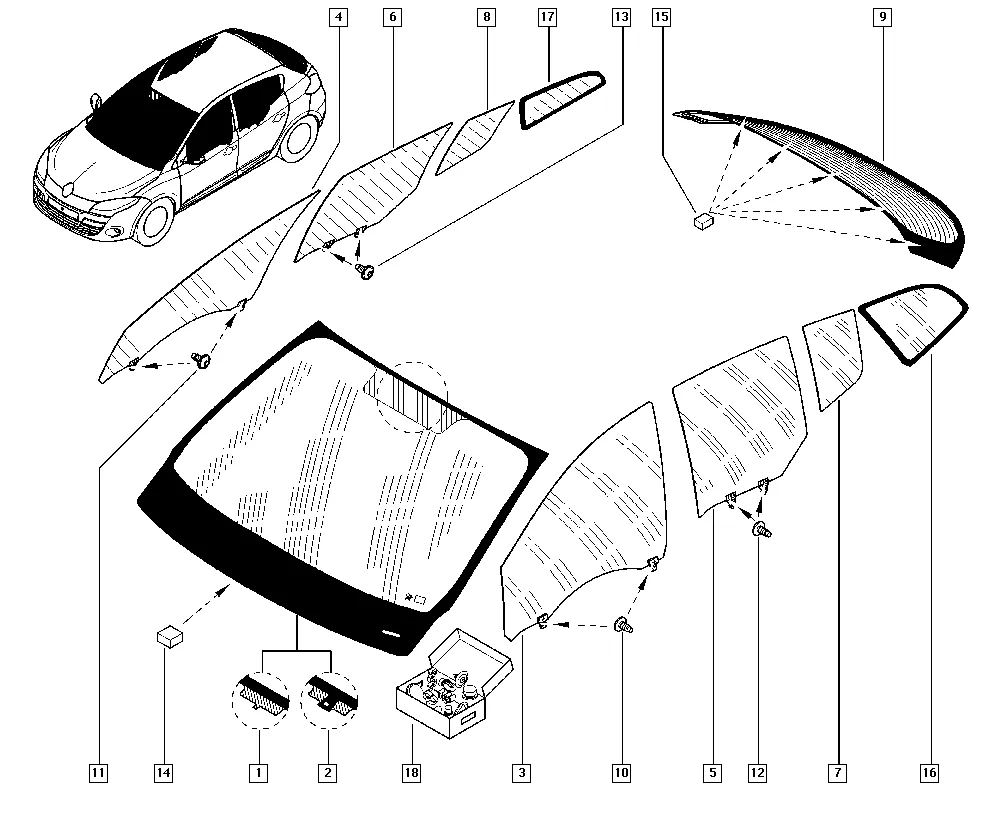 4
6
8
17
13
15
9
11
14
1
2
18
3
10
5
12
7
16