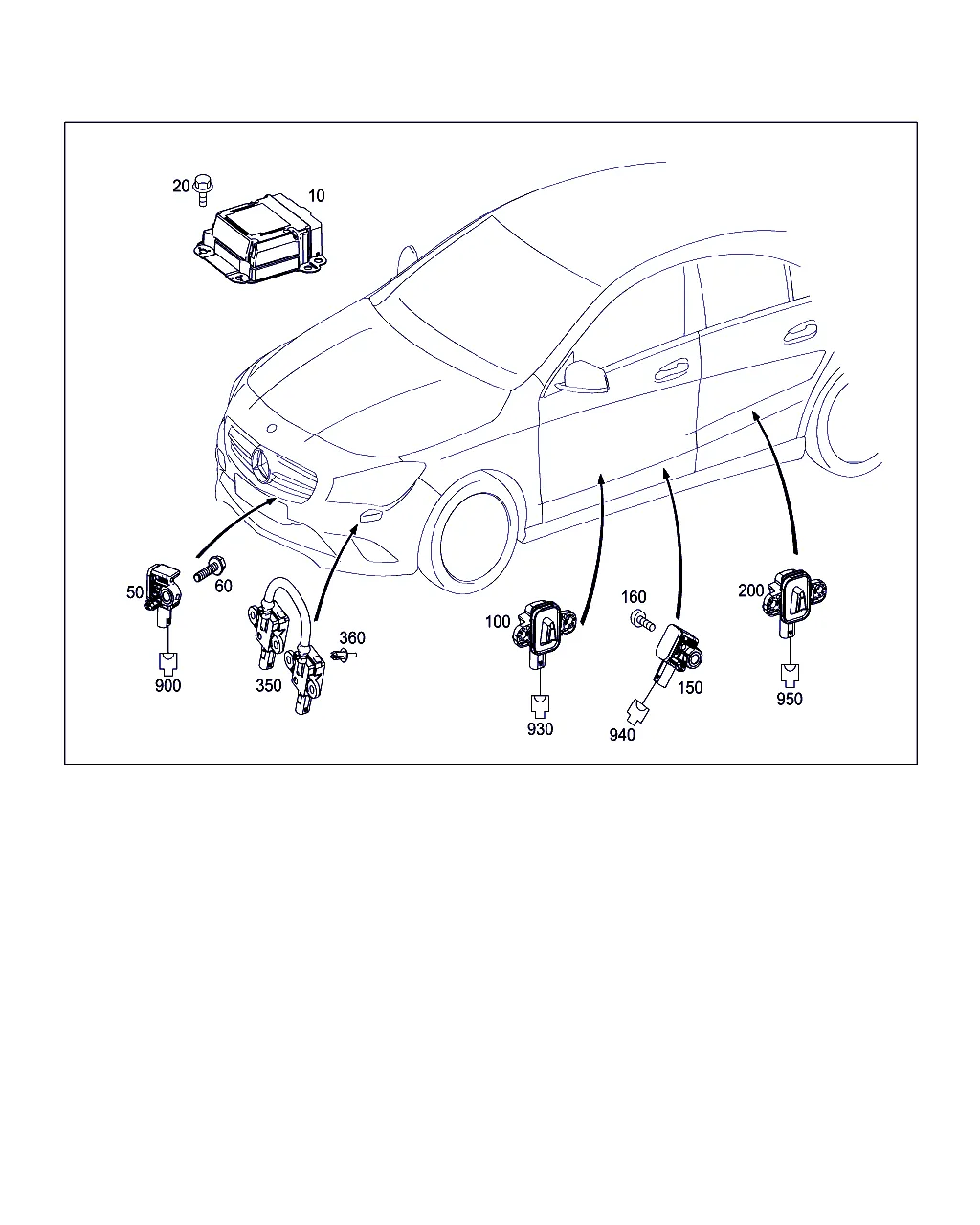 20
10
50
60
900
350
360
100
930
160
150
940
200
950