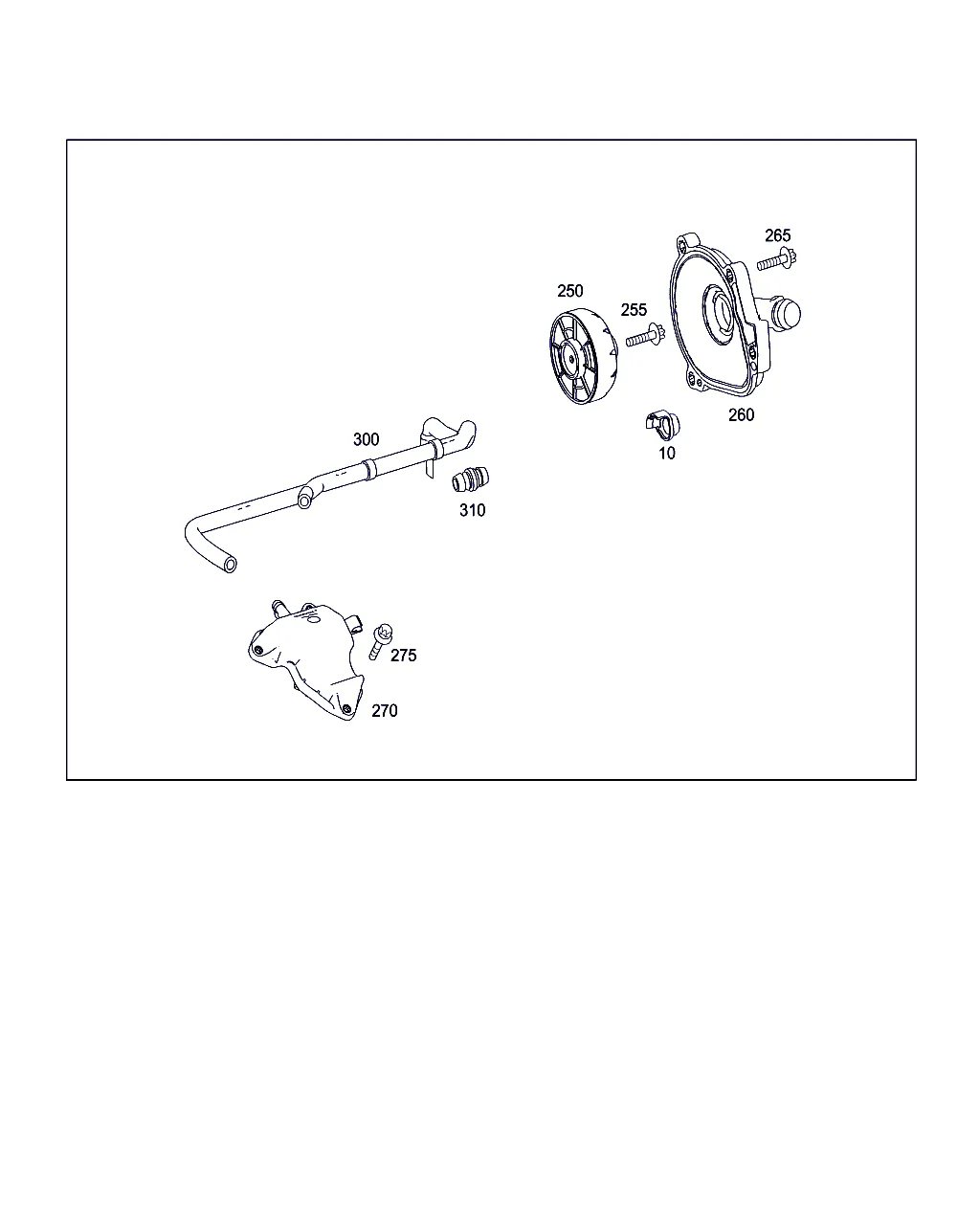 265
250
255
260
10
300
310
275
270