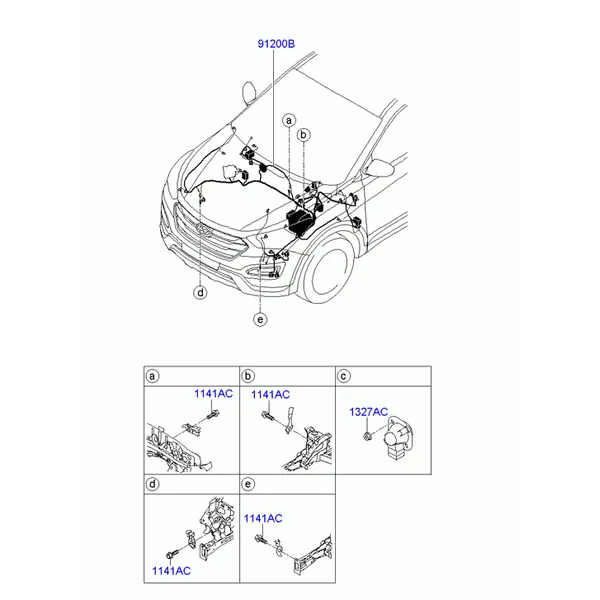 91200B

a

b

d

e

a

1141AC

b

1141AC

c

1327AC

d

1141AC

e

1141AC