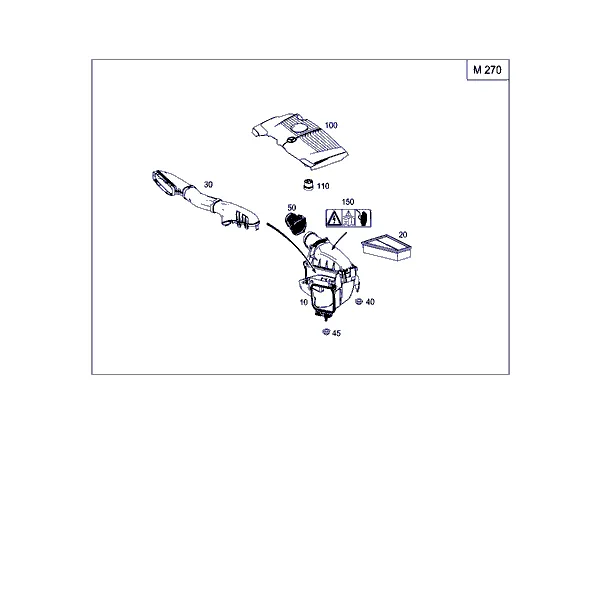 M 270

100

30

110

50

150

20

10

40

45