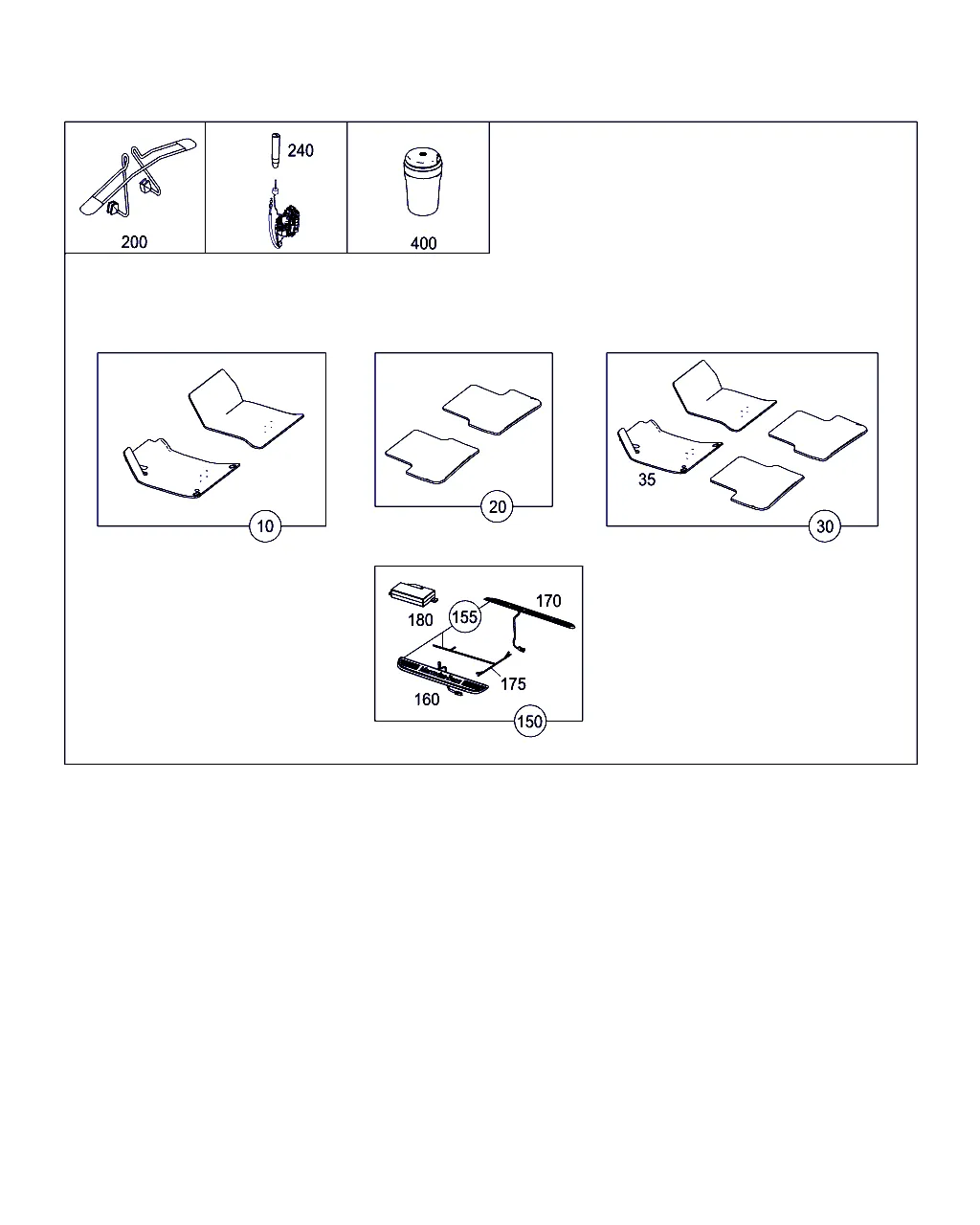 200

240

400

10

20

35

30

180

155

170

175

160

150