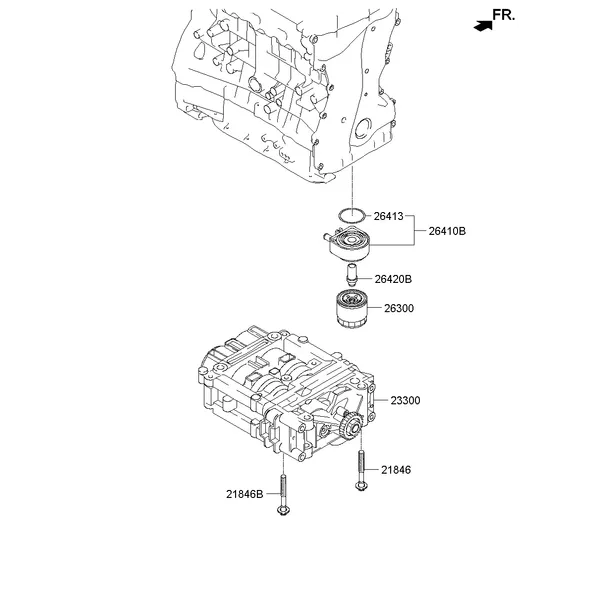 FR.

26413
26410B
26420B
26300
23300
21846
21846B