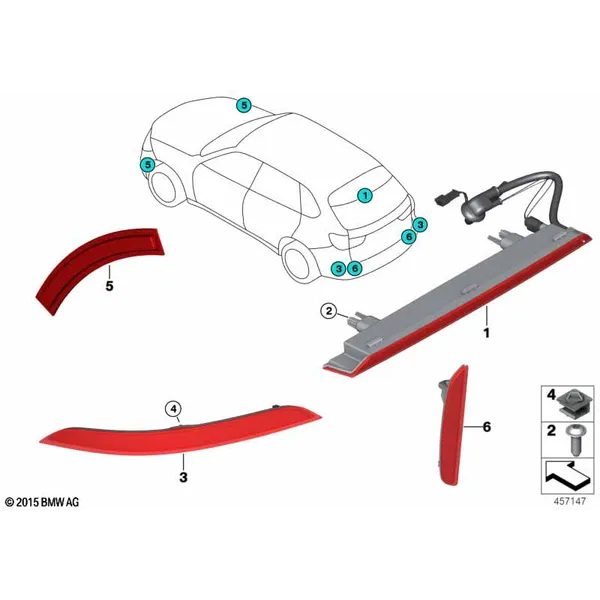 5
5
1
3
6
3
6
5
2
1
4
3
6
4
2
© 2015 BMW AG
457147