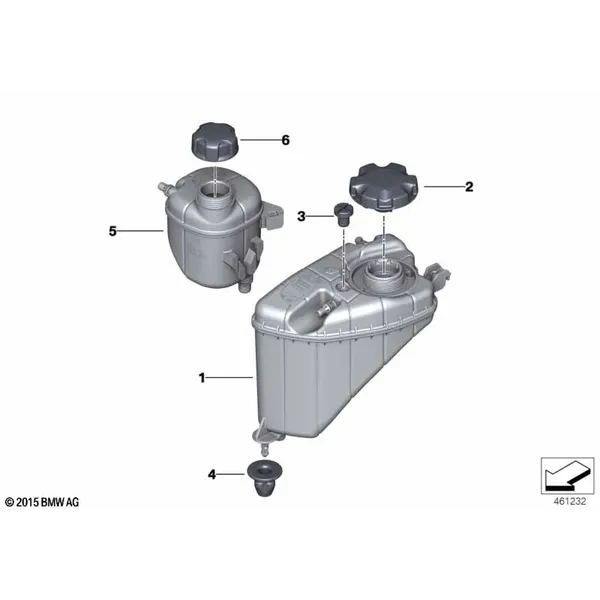 6

2

3

5

1

4

© 2015 BMW AG

461232