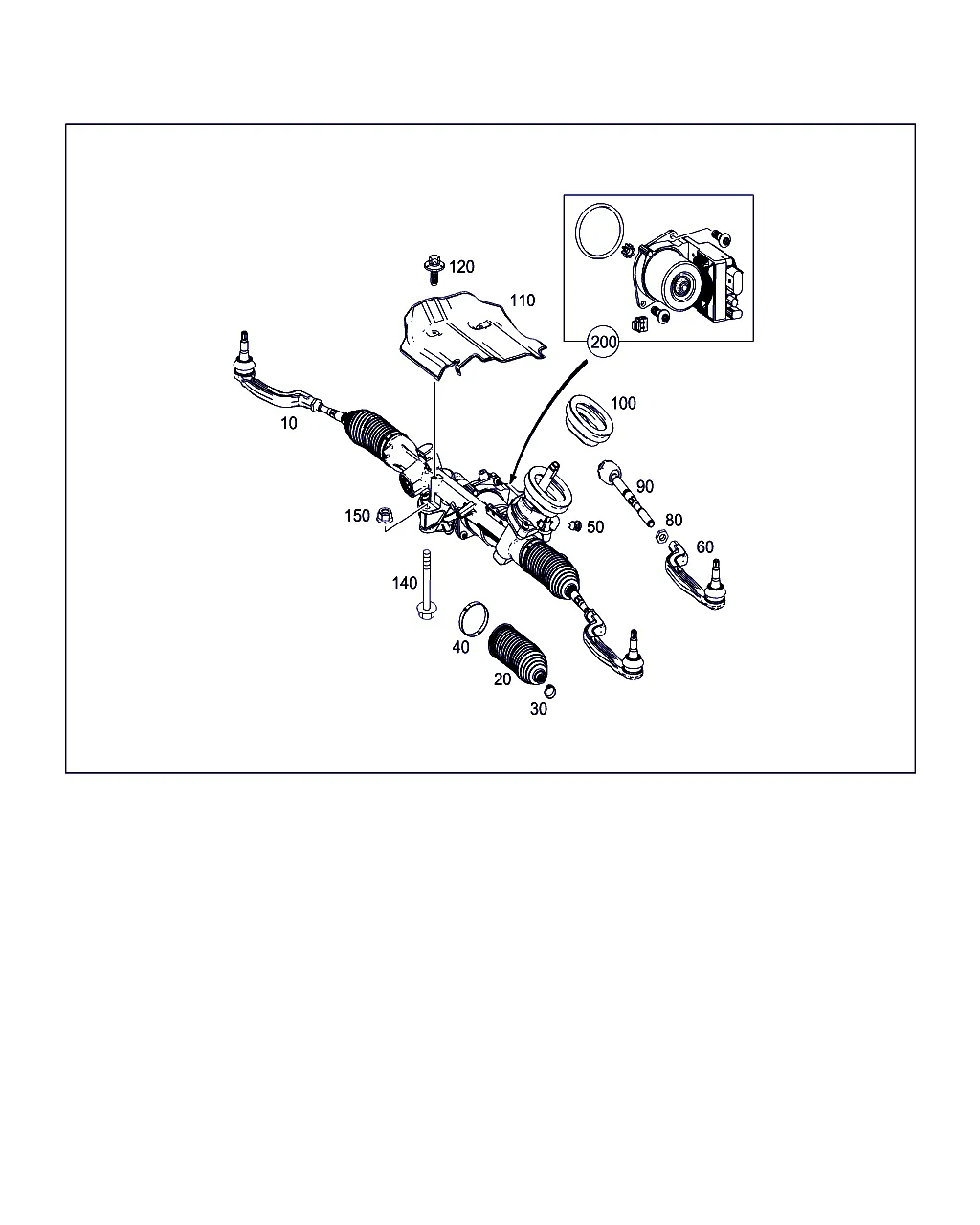 120
110
200
100
10
90
150
50
80
60
140
40
20
30