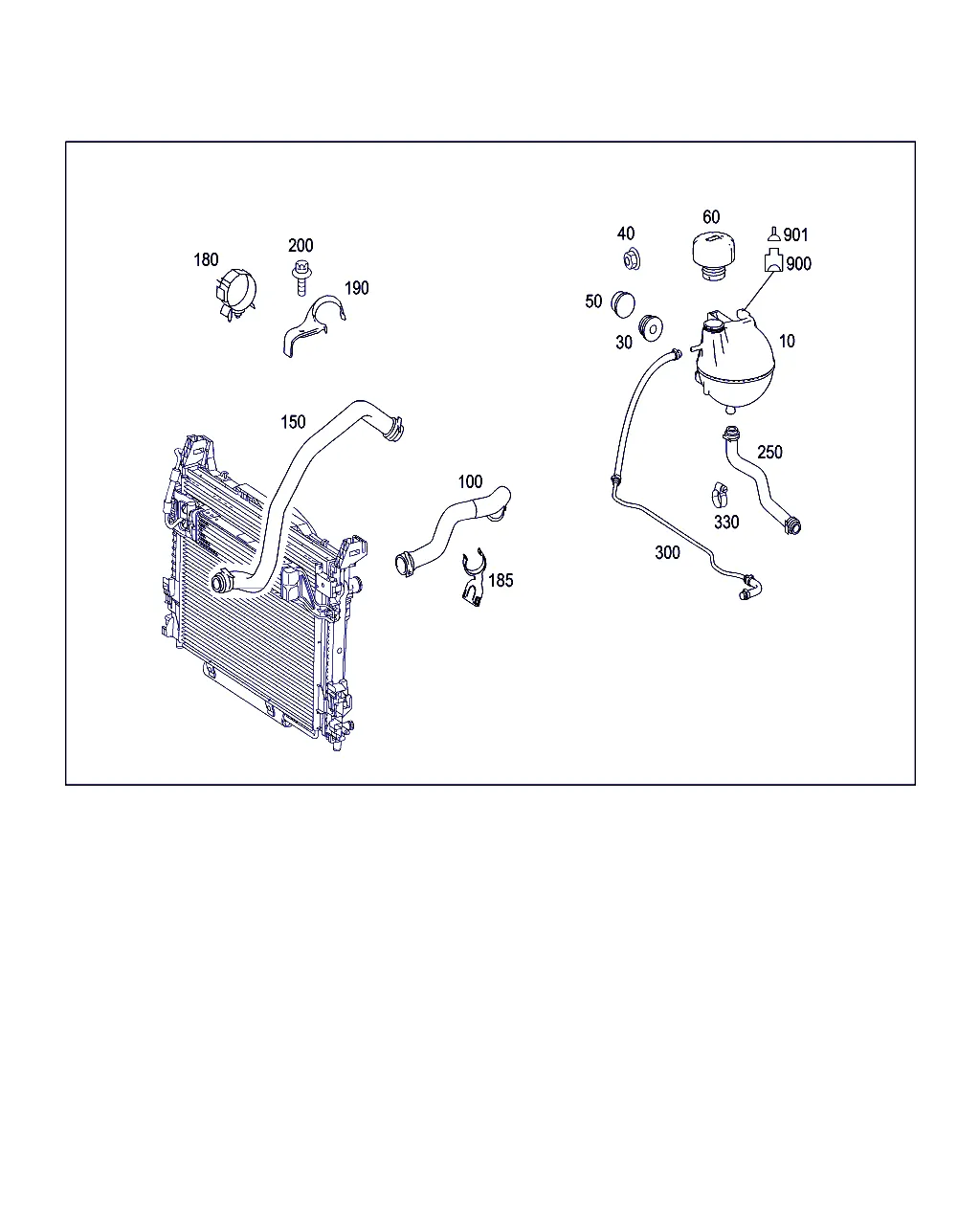 180
200
190
150
100
185
40
60
901
900
50
30
10
250
330
300