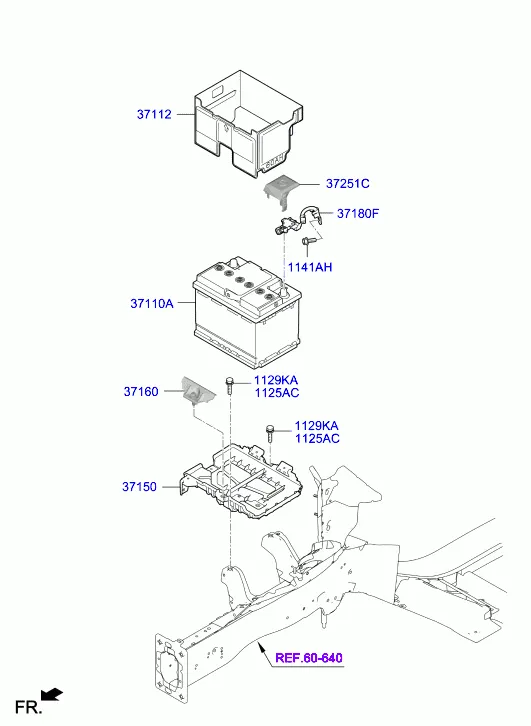 37112

37251C

37180F

1141AH

37110A

37160

1129KA
1125AC

1129KA
1125AC

37150

REF.60-640

FR.