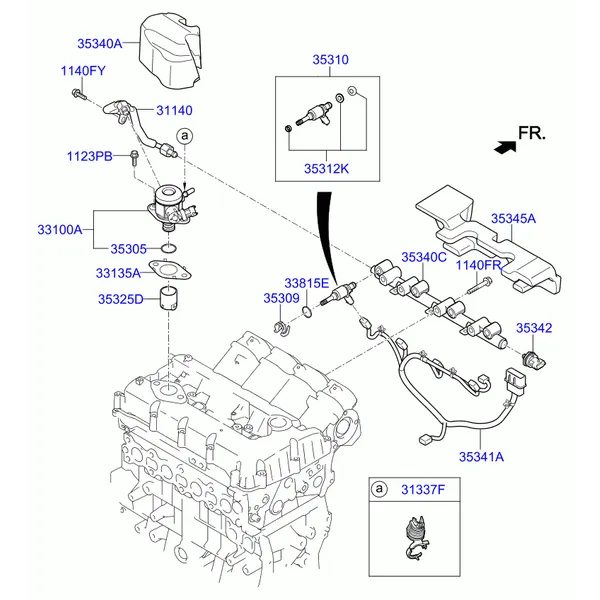 35340A
1140FY
31140
a
1123PB
33100A
35305
33135A
35325D
35310
35312K
FR.
35345A
35340C
1140FR
33815E
35309
35342
35341A
a
31337F