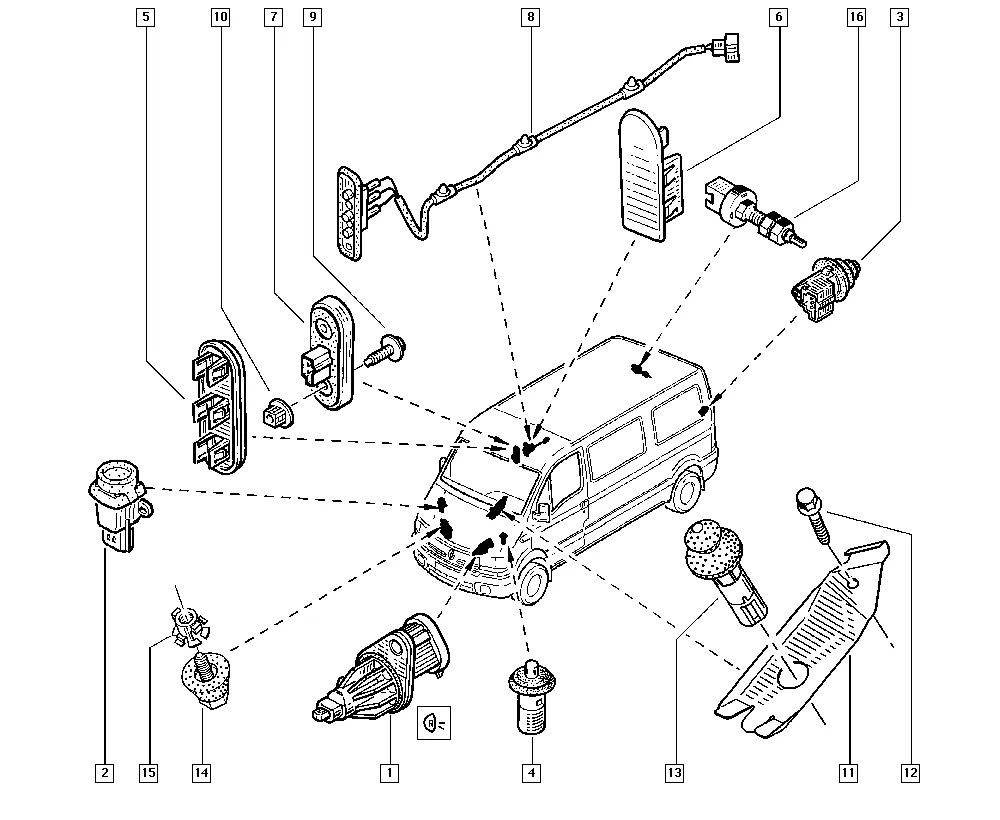 5
10
7
9
8
6
16
3
2
15
14
1
4
13
11
12