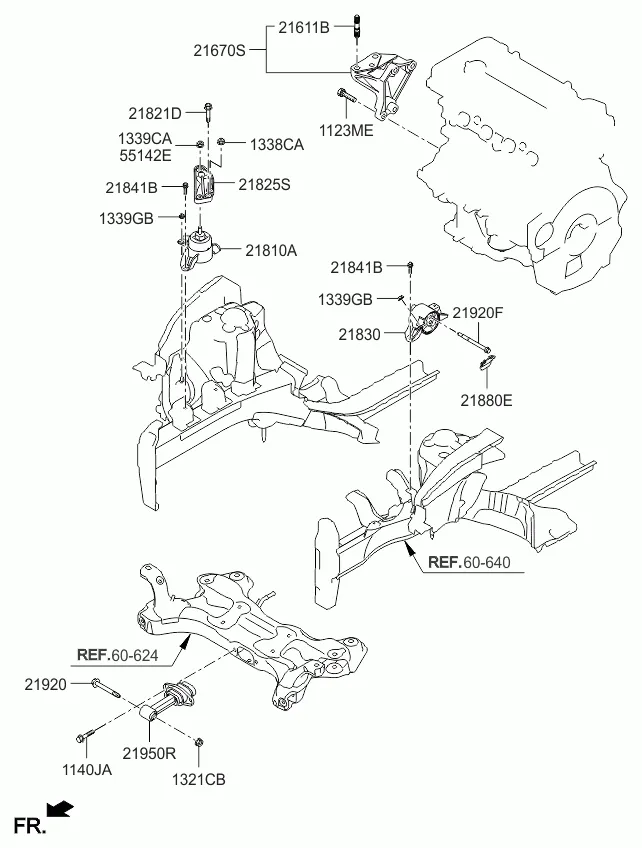 21611B
21670S
1123ME
21821D
1339CA
55142E
1338CA
21841B
21825S
1339GB
21810A
21841B
1339GB
21920F
21830
21880E
REF.60-640
REF.60-624
21920
1140JA
21950R
1321CB
FR.