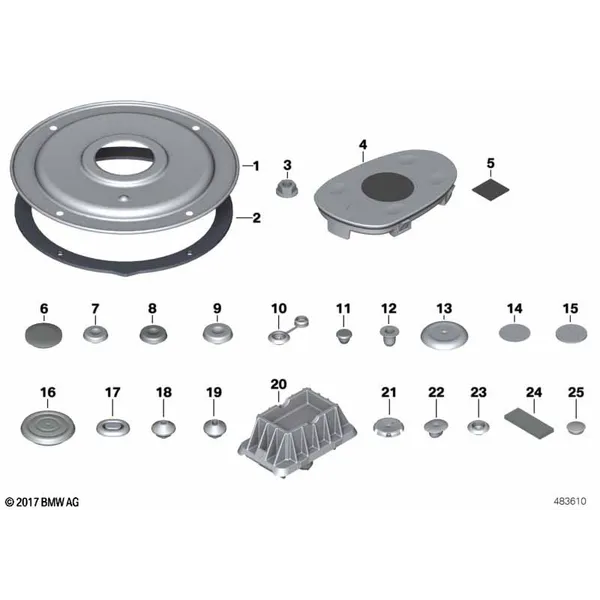 1
2
3
4
5
6
7
8
9
10
11
12
13
14
15
16
17
18
19
20
21
22
23
24
25
© 2017 BMW AG
483610