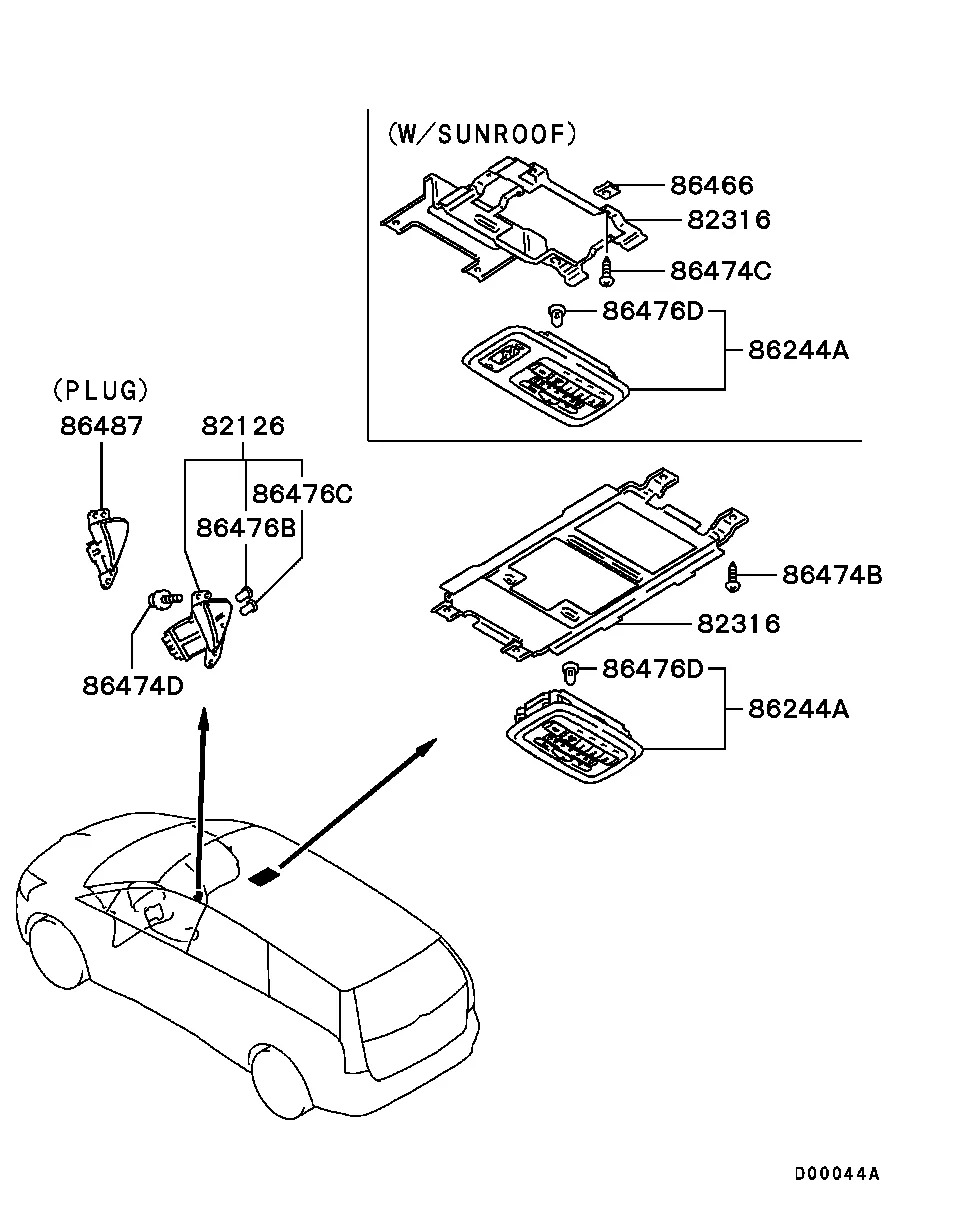 (W/SUNROOF)
86466
82316
86474C
86476D
86244A

(PLUG)
86487
82126
86476C
86476B
86474D

86474B
82316
86476D
86244A

D00044A