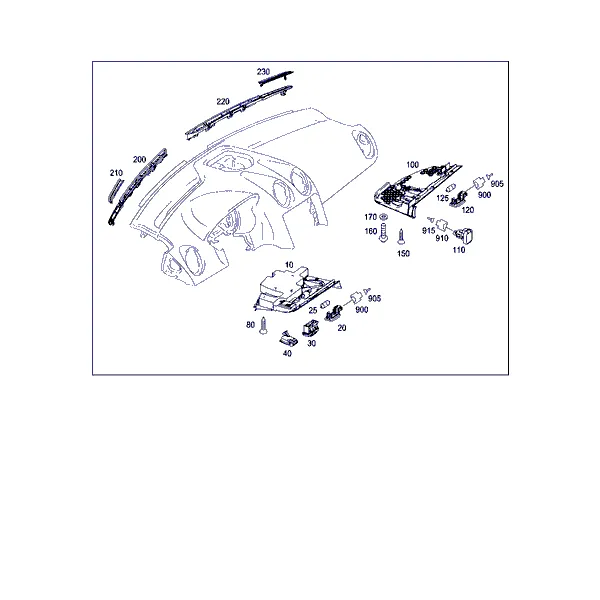 230
220
200
210
100
905
900
125
120
170
160
150
915
910
110
10
905
900
25
20
80
30
40