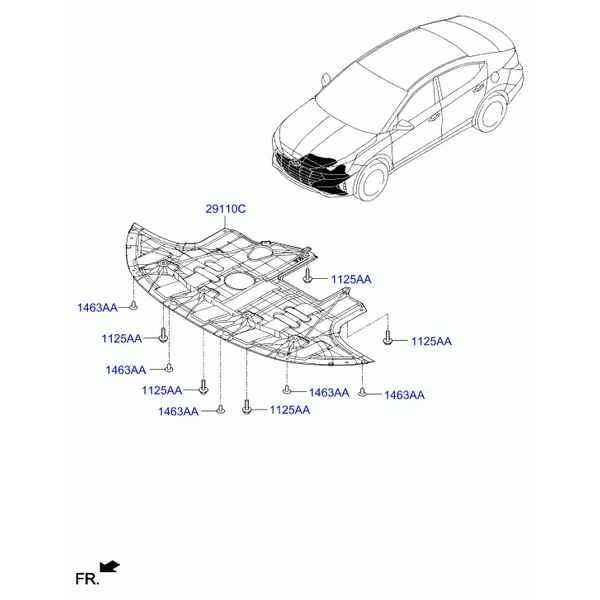 29110C

1125AA

1463AA

1125AA

1125AA

1463AA

1125AA

1463AA

1463AA

1463AA

1125AA

FR.